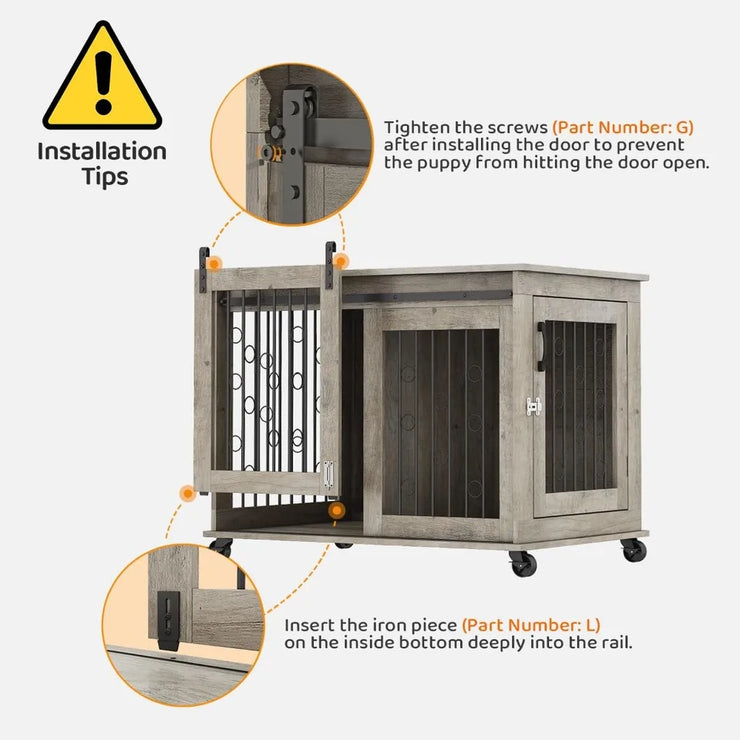 Installation Tips

Tighten the screws (Part Number: G) after installing the door to prevent the puppy from hitting the door open.

Insert the iron piece (Part Number: L) on the inside bottom deeply into the rail.